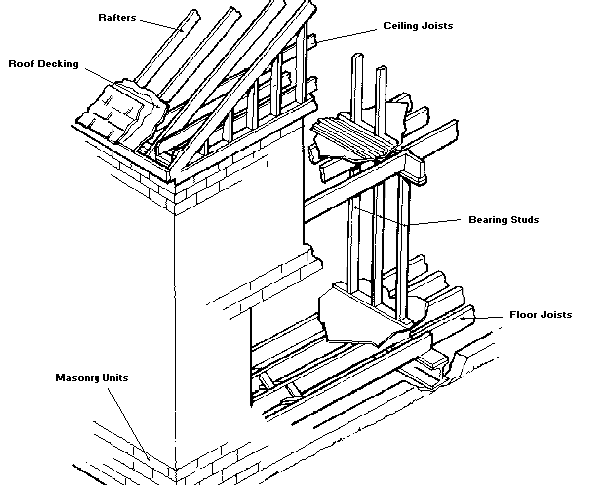 Rafters
Ceiling Joists
Roof Decking
Bearing Studs
Floor Joists
Masonry Units